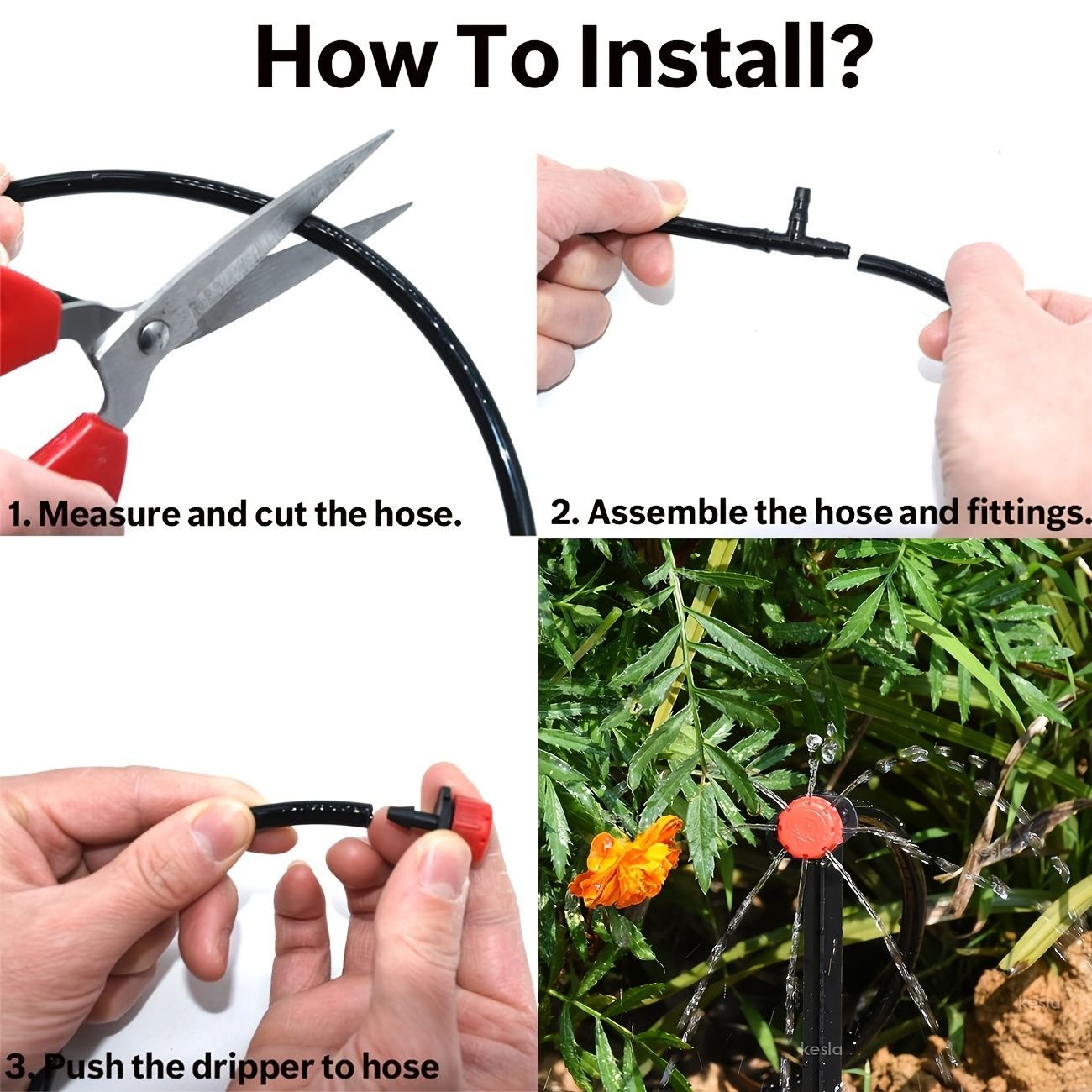 How To Install?

1. Measure and cut the hose.

2. Assemble the hose and fittings.

3. Push the dripper to hose

kesla

kesla

kesla