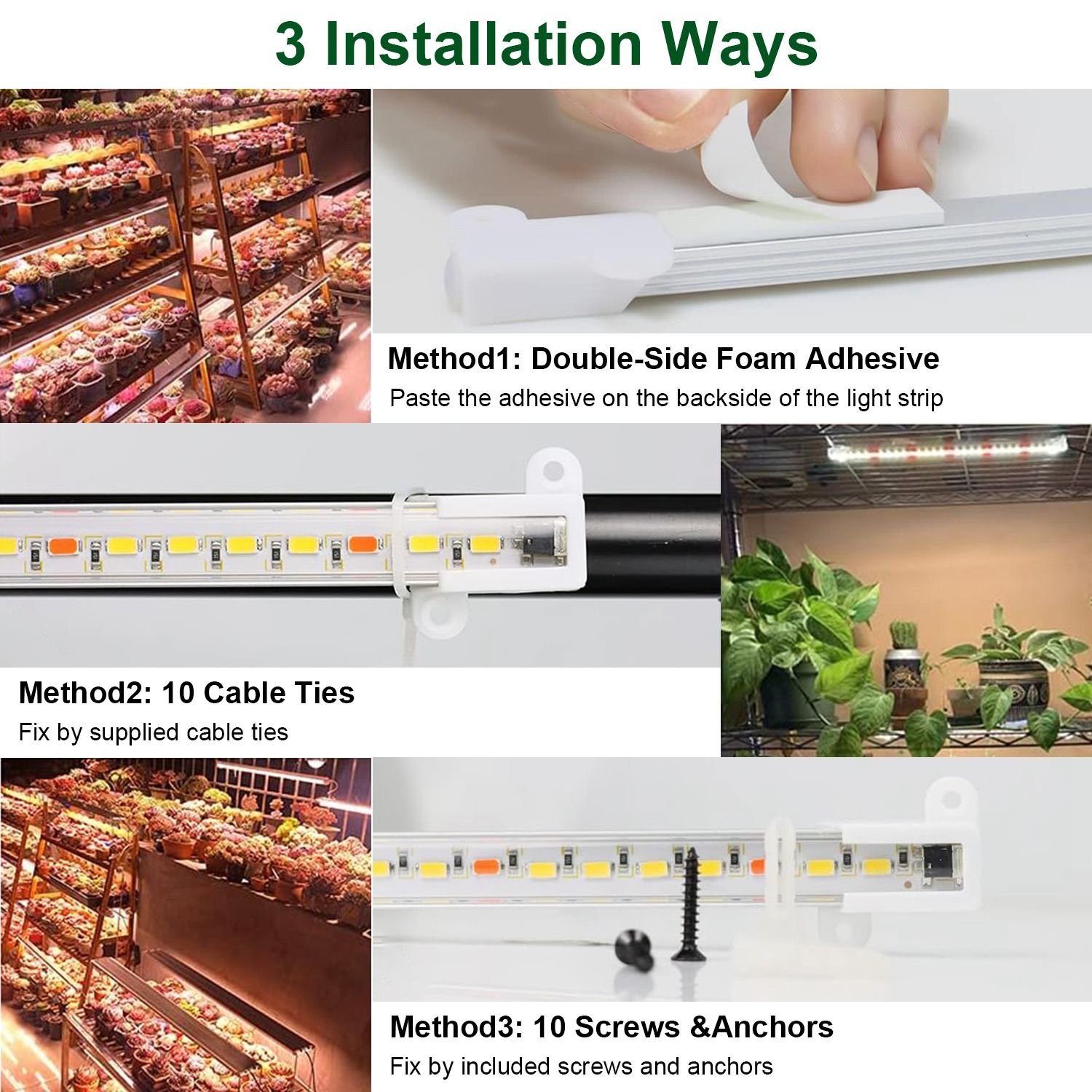 3 Installation Ways

Method1: Double-Side Foam Adhesive
Paste the adhesive on the backside of the light strip

Method2: 10 Cable Ties
Fix by supplied cable ties

Method3: 10 Screws &Anchors
Fix by included screws and anchors